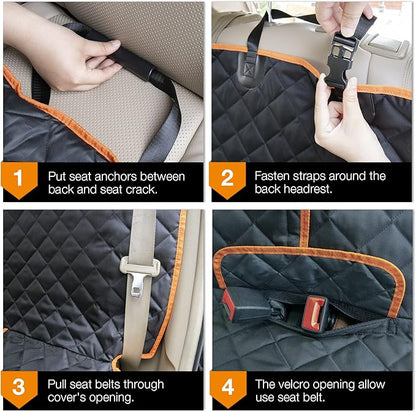 1
Put seat anchors between back and seat crack.

2
Fasten straps around the back headrest.

3
Pull seat belts through cover's opening.

4
The velcro opening allow use seat belt.