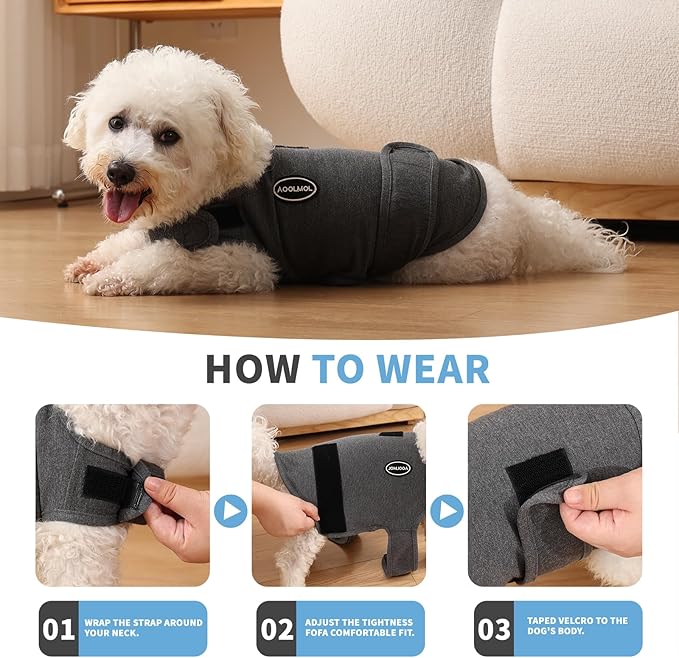 AOOLMOL

HOW TO WEAR

AOOLMOL

01 WRAP THE STRAP AROUND YOUR NECK.

02 ADJUST THE TIGHTNESS FOFA COMFORTABLE FIT.

03 TAPED VELCRO TO THE DOG'S BODY.