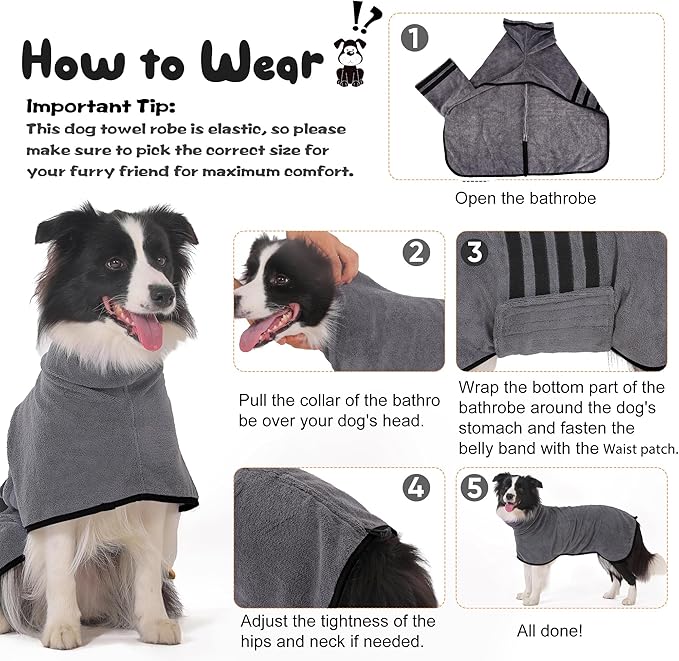 How to Wear !?

Important Tip:
This dog towel robe is elastic, so please make sure to pick the correct size for your furry friend for maximum comfort.

1
Open the bathrobe

2
Pull the collar of the bathro be over your dog's head.

3
Wrap the bottom part of the bathrobe around the dog's stomach and fasten the belly band with the Waist patch.

4
Adjust the tightness of the hips and neck if needed.

5
All done!