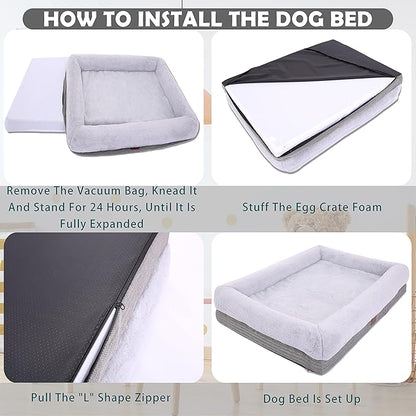 HOW TO INSTALL THE DOG BED

Remove The Vacuum Bag, Knead It And Stand For 24 Hours, Until It Is Fully Expanded

Stuff The Egg Crate Foam

Pull The "L" Shape Zipper

Dog Bed Is Set Up