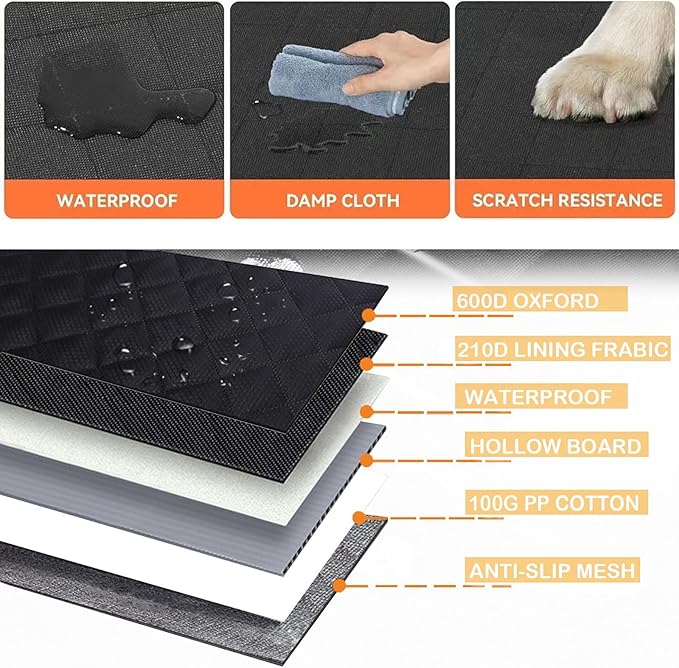 WATERPROOF

DAMP CLOTH

SCRATCH RESISTANCE

600D OXFORD

210D LINING FRABIC

WATERPROOF

HOLLOW BOARD

100G PP COTTON

ANTI-SLIP MESH