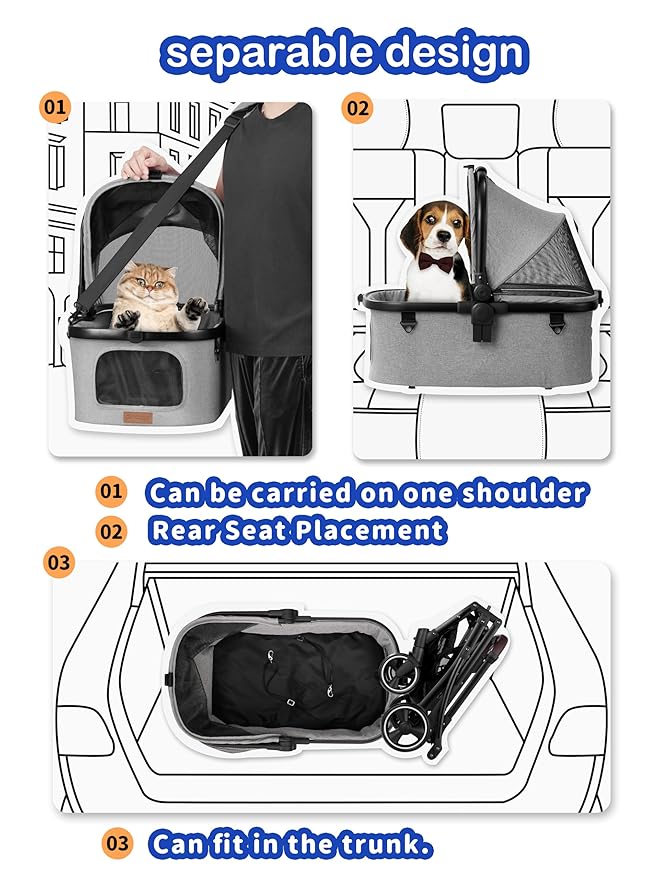 separable design

01

02

01 Can be carried on one shoulder
02 Rear Seat Placement

03

03 Can fit in the trunk.