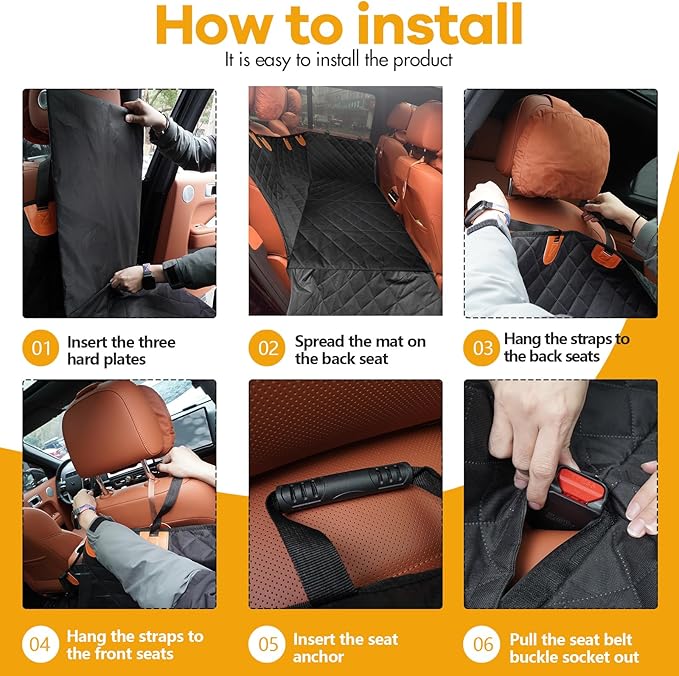 How to install

It is easy to install the product

01 Insert the three hard plates

02 Spread the mat on the back seat

03 Hang the straps to the back seats

04 Hang the straps to the front seats

05 Insert the seat anchor

06 Pull the seat belt buckle socket out