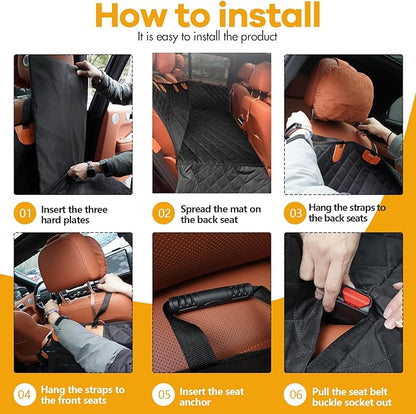 How to install

It is easy to install the product

01 Insert the three hard plates

02 Spread the mat on the back seat

03 Hang the straps to the back seats

04 Hang the straps to the front seats

05 Insert the seat anchor

06 Pull the seat belt buckle socket out