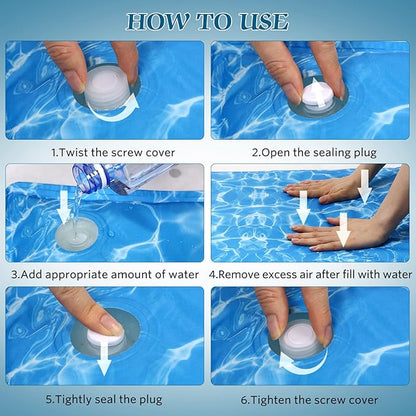 HOW TO USE

1.Twist the screw cover

2.Open the sealing plug

3.Add appropriate amount of water

4.Remove excess air after fill with water

5.Tightly seal the plug

6.Tighten the screw cover