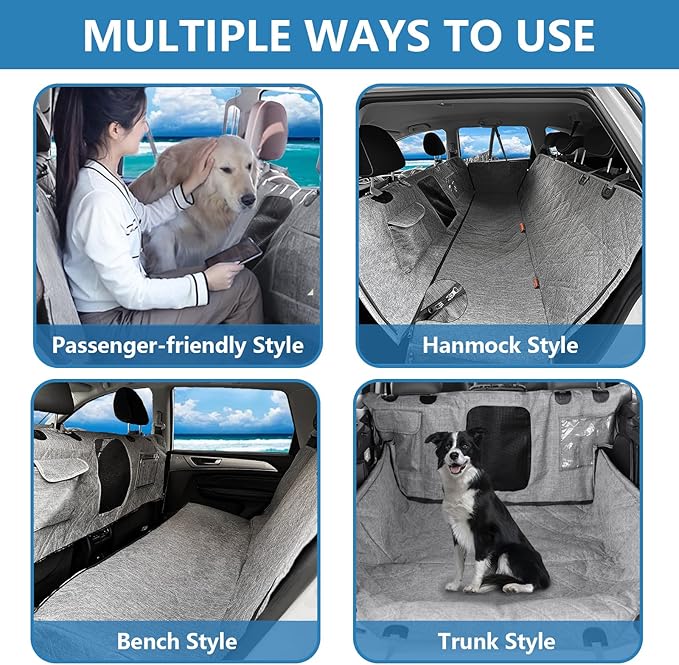 MULTIPLE WAYS TO USE

Passenger-friendly Style

Hanmock Style

Bench Style

Trunk Style