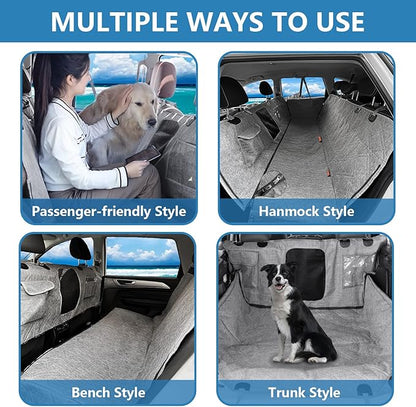 MULTIPLE WAYS TO USE

Passenger-friendly Style

Hanmock Style

Bench Style

Trunk Style