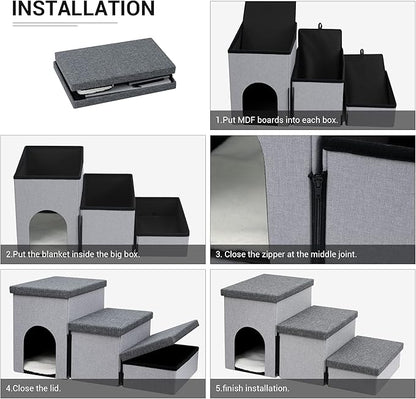 INSTALLATION

1.Put MDF boards into each box.

2.Put the blanket inside the big box.

3. Close the zipper at the middle joint.

4.Close the lid.

5.finish installation.