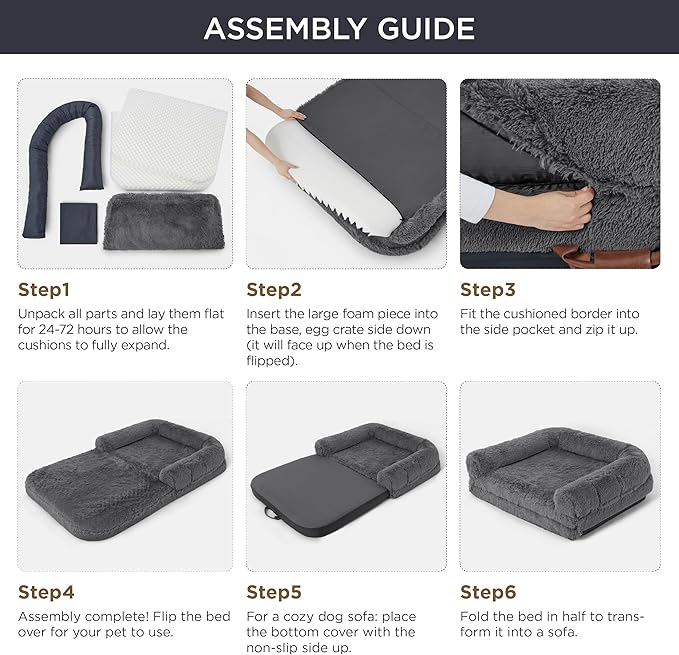 ASSEMBLY GUIDE

Step1

Unpack all parts and lay them flat for 24-72 hours to allow the cushions to fully expand.

Step2

Insert the large foam piece into the base, egg crate side down (it will face up when the bed is flipped).

Step3

Fit the cushioned border into the side pocket and zip it up.

Step4

Assembly complete! Flip the bed over for your pet to use.

Step5

For a cozy dog sofa: place the bottom cover with the non-slip side up.

Step6

Fold the bed in half to transform it into a sofa.