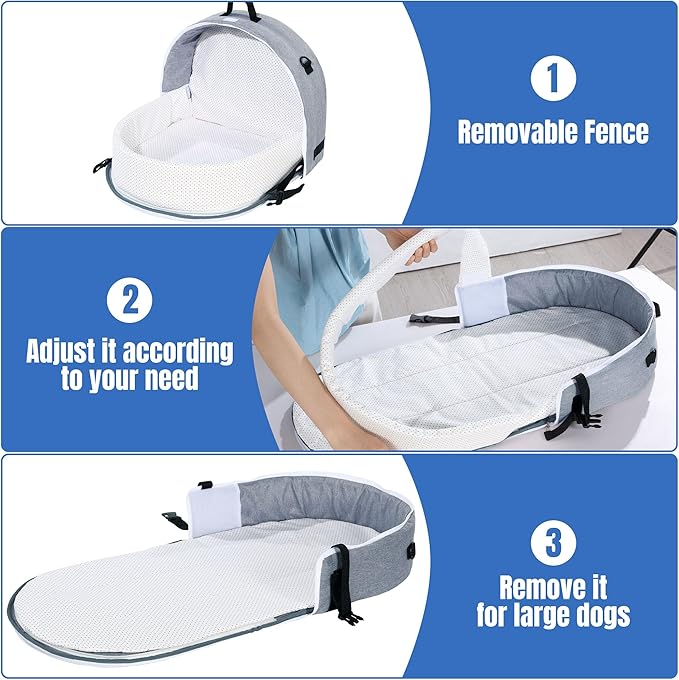 1

Removable Fence

2

Adjust it according to your need

3

Remove it for large dogs