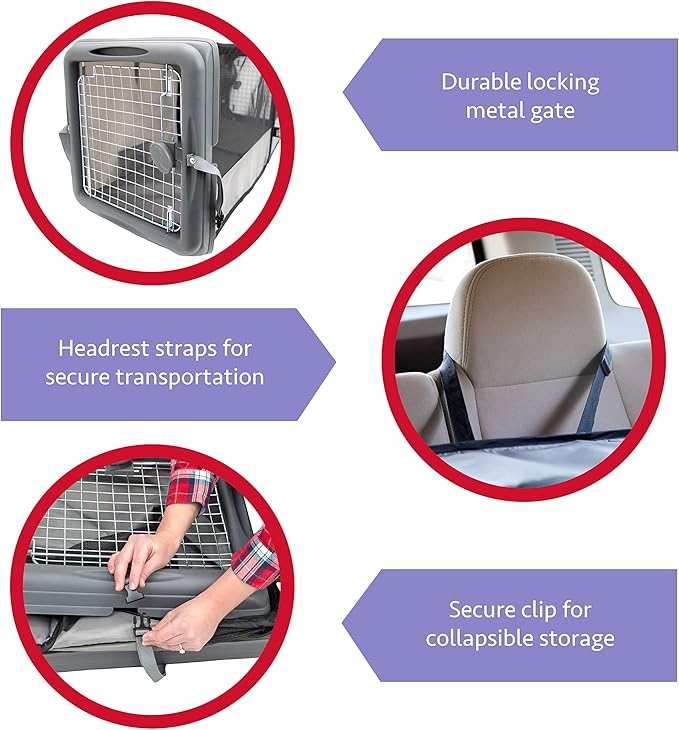 Durable locking metal gate

Headrest straps for secure transportation

Secure clip for collapsible storage