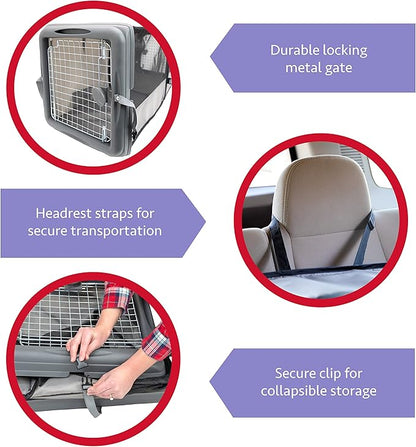 Durable locking metal gate

Headrest straps for secure transportation

Secure clip for collapsible storage