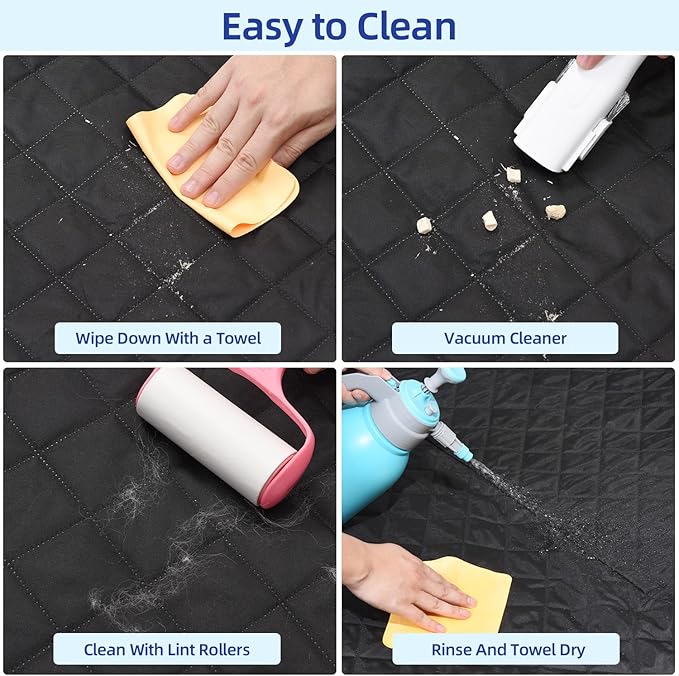 Easy to Clean

Wipe Down With a Towel

Vacuum Cleaner

Clean With Lint Rollers

Rinse And Towel Dry