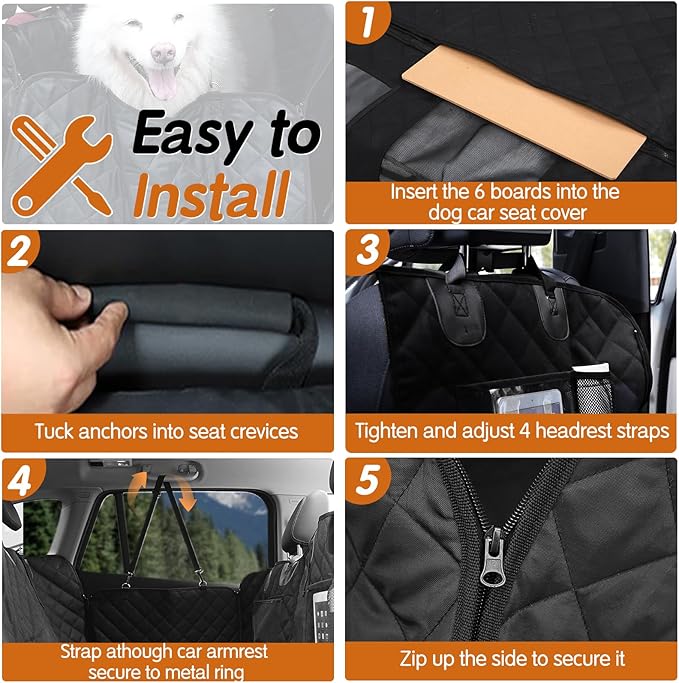 Easy to Install

1
Insert the 6 boards into the dog car seat cover

2
Tuck anchors into seat crevices

3
Tighten and adjust 4 headrest straps

4
Strap athough car armrest secure to metal ring

5
Zip up the side to secure it