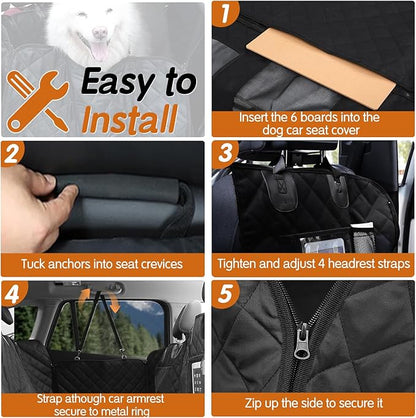 Easy to Install

1

Insert the 6 boards into the dog car seat cover

2

Tuck anchors into seat crevices

3

Tighten and adjust 4 headrest straps

4

Strap athough car armrest secure to metal ring

5

Zip up the side to secure it