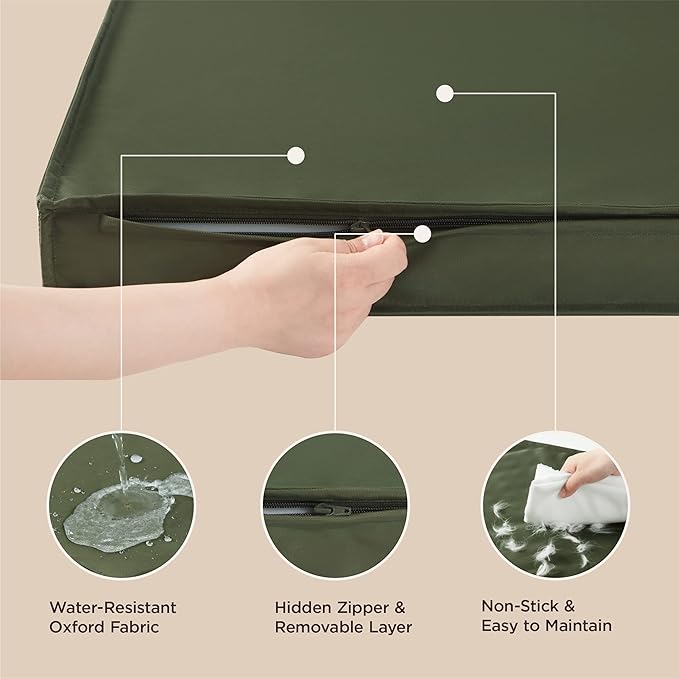 Water-Resistant Oxford Fabric

Hidden Zipper & Removable Layer

Non-Stick & Easy to Maintain