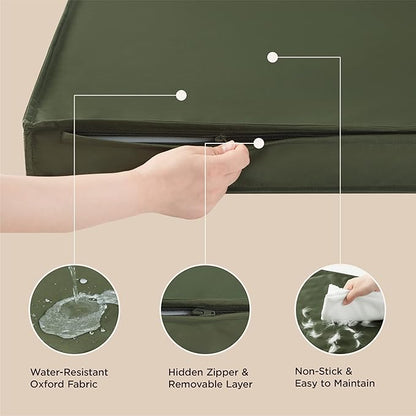 Water-Resistant Oxford Fabric

Hidden Zipper & Removable Layer

Non-Stick & Easy to Maintain