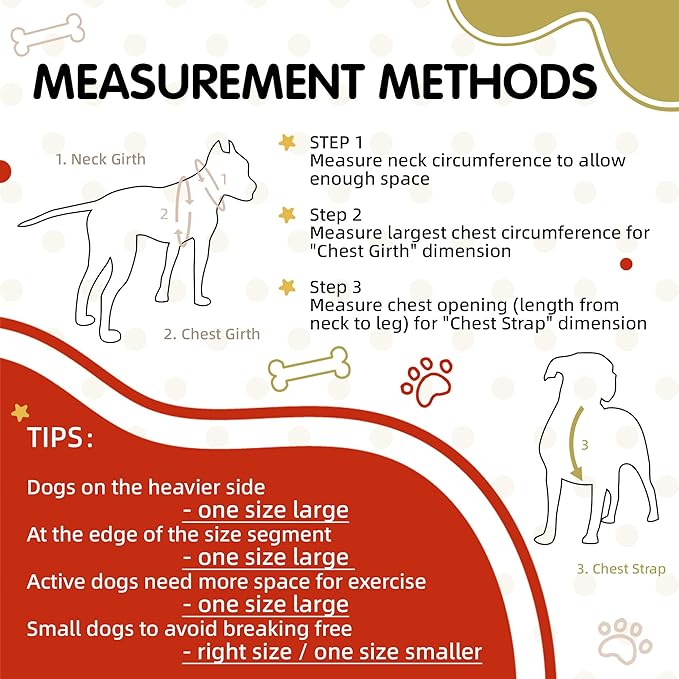 MEASUREMENT METHODS

1. Neck Girth

1

2

2. Chest Girth

STEP 1
Measure neck circumference to allow enough space

Step 2
Measure largest chest circumference for "Chest Girth" dimension

Step 3
Measure chest opening (length from neck to leg) for "Chest Strap" dimension

3

3. Chest Strap

TIPS:

Dogs on the heavier side
- one size large
At the edge of the size segment
- one size large
Active dogs need more space for exercise
- one size large
Small dogs to avoid breaking free
- right size / one size smaller