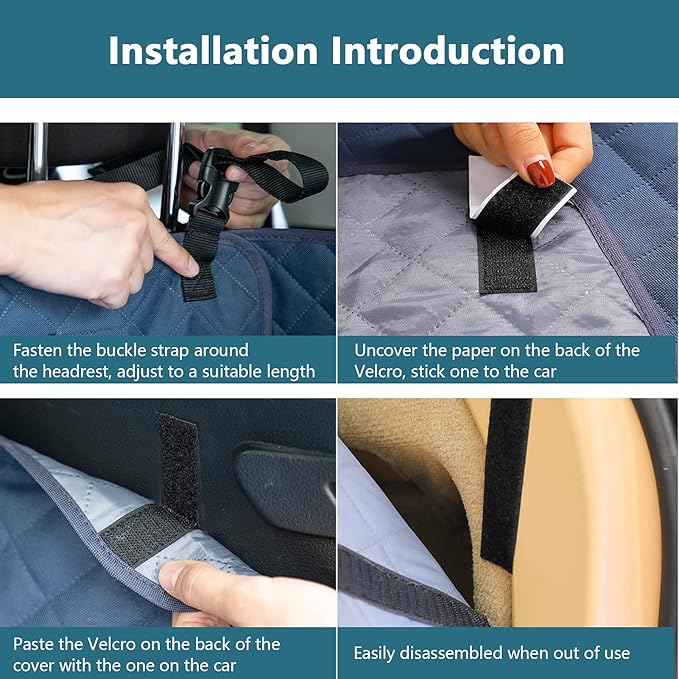 Installation Introduction

Fasten the buckle strap around the headrest, adjust to a suitable length

Uncover the paper on the back of the Velcro, stick one to the car

Paste the Velcro on the back of the cover with the one on the car

Easily disassembled when out of use