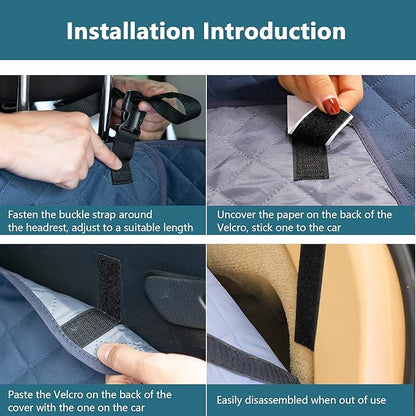 Installation Introduction

Fasten the buckle strap around the headrest, adjust to a suitable length

Uncover the paper on the back of the Velcro, stick one to the car

Paste the Velcro on the back of the cover with the one on the car

Easily disassembled when out of use