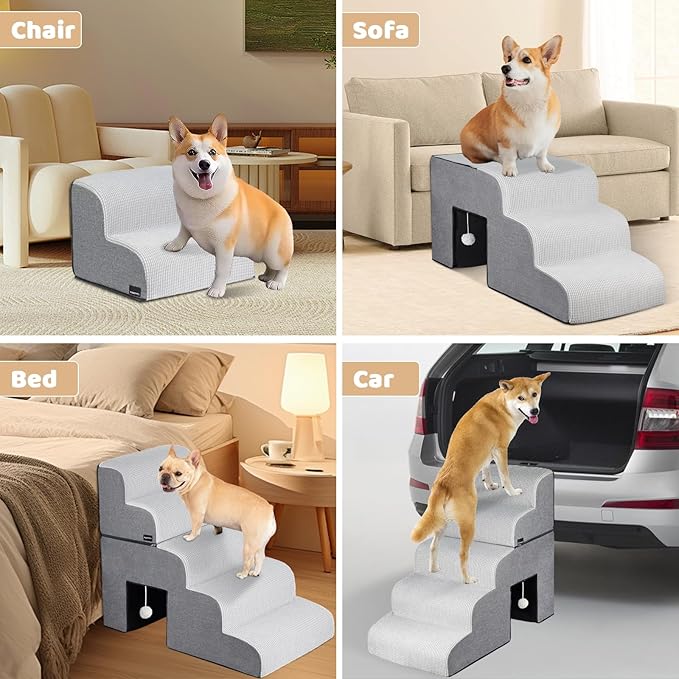 Chair

Sofa

Bed

Car