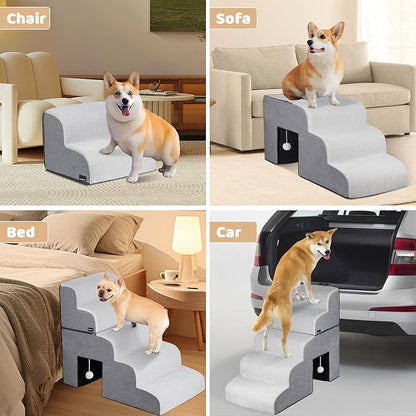 Chair

Sofa

Bed

Car