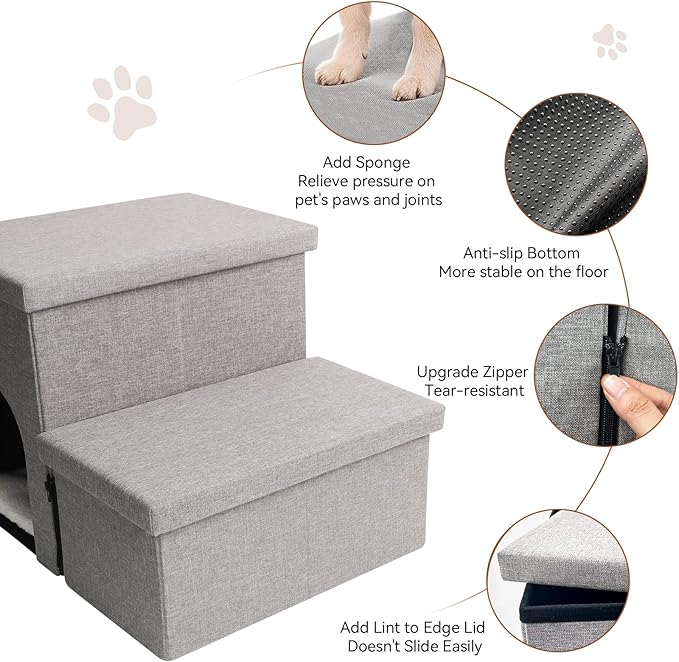 Add Sponge
Relieve pressure on pet's paws and joints

Anti-slip Bottom
More stable on the floor

Upgrade Zipper
Tear-resistant

Add Lint to Edge Lid
Doesn't Slide Easily