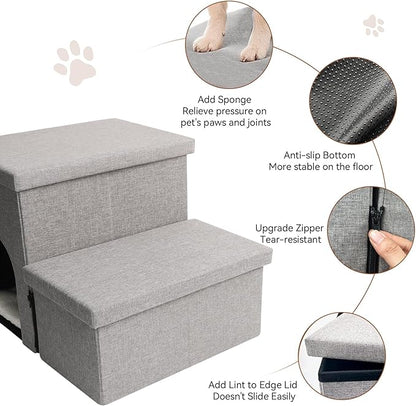 Add Sponge
Relieve pressure on pet's paws and joints

Anti-slip Bottom
More stable on the floor

Upgrade Zipper
Tear-resistant

Add Lint to Edge Lid
Doesn't Slide Easily