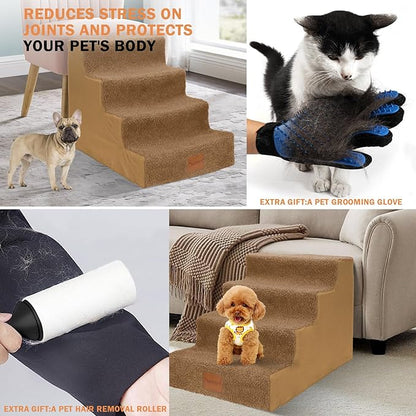 REDUCES STRESS ON JOINTS AND PROTECTS YOUR PET'S BODY

EXTRA GIFT:A PET GROOMING GLOVE

EXTRA GIFT:A PET HAIR REMOVAL ROLLER