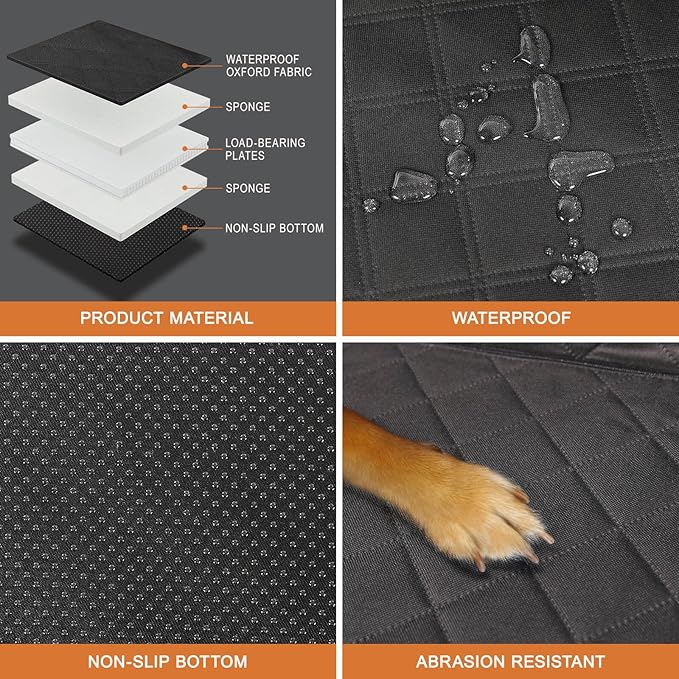 WATERPROOF OXFORD FABRIC

SPONGE

LOAD-BEARING PLATES

SPONGE

NON-SLIP BOTTOM

PRODUCT MATERIAL

WATERPROOF

NON-SLIP BOTTOM

ABRASION RESISTANT