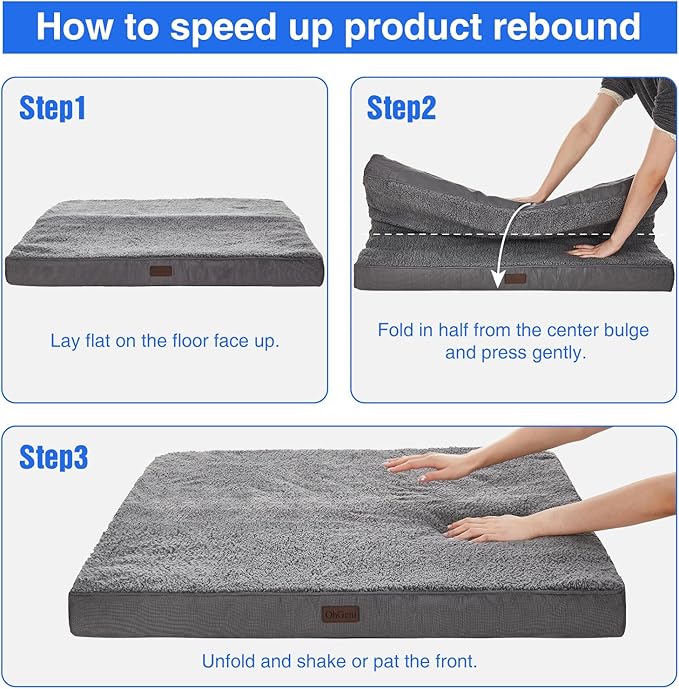 How to speed up product rebound

Step1

Lay flat on the floor face up.

Step2

Fold in half from the center bulge and press gently.

Step3

OhGeni

Unfold and shake or pat the front.