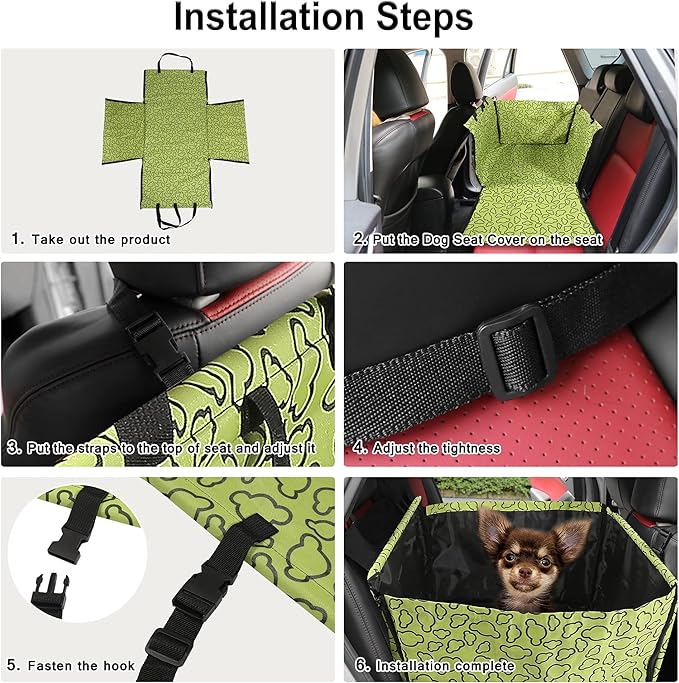 Installation Steps

1. Take out the product

2. Put the Dog Seat Cover on the seat

3. Put the straps to the top of seat and adjust it

4. Adjust the tightness

5. Fasten the hook

6. Installation complete