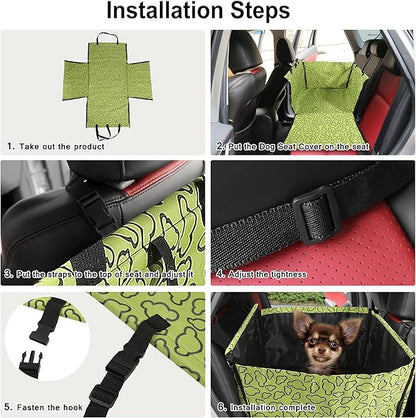 Installation Steps

1. Take out the product

2. Put the Dog Seat Cover on the seat

3. Put the straps to the top of seat and adjust it

4. Adjust the tightness

5. Fasten the hook

6. Installation complete