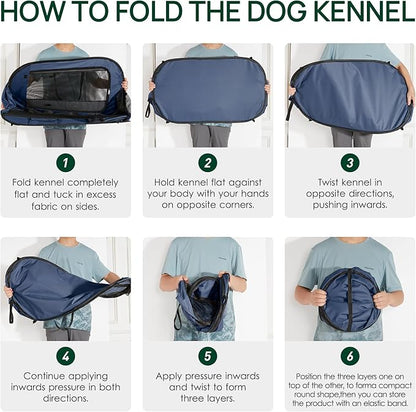 HOW TO FOLD THE DOG KENNEL

1

Fold kennel completely flat and tuck in excess fabric on sides.

2

Hold kennel flat against your body with your hands on opposite corners.

3

Twist kennel in opposite directions, pushing inwards.

4

Continue applying inwards pressure in both directions.

5

Apply pressure inwards and twist to form three layers.

6

Position the three layers one on top of the other, to forma compact round shape,then you can store the product with an elastic band.