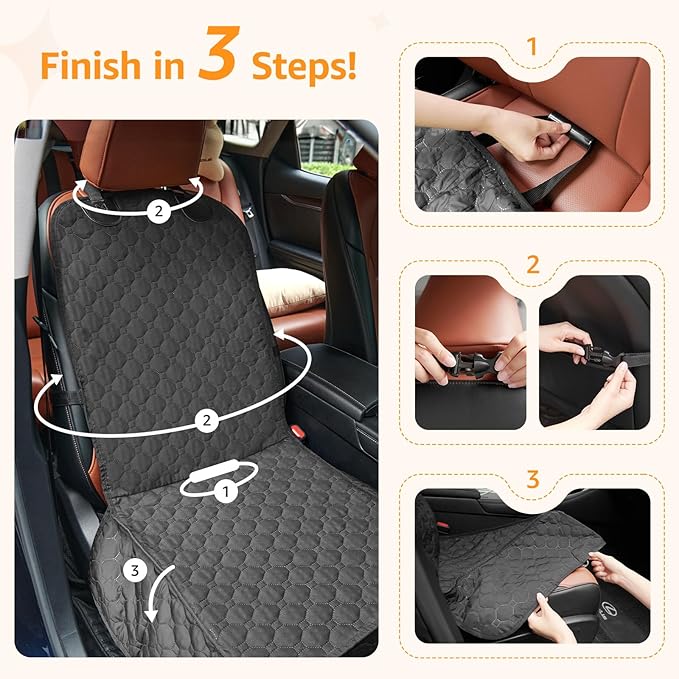 Finish in 3 Steps!

2

2

1

3

1

2

3