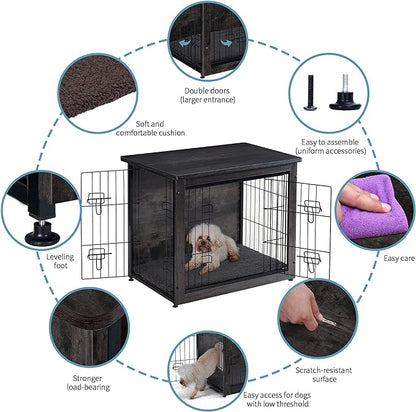 Double doors
(larger entrance)

Soft and
comfortable cushion

Easy to assemble
(uniform accessories)

Leveling
foot

Easy care

Stronger
load-bearing

Scratch-resistant
surface

Easy access for dogs
with low threshold