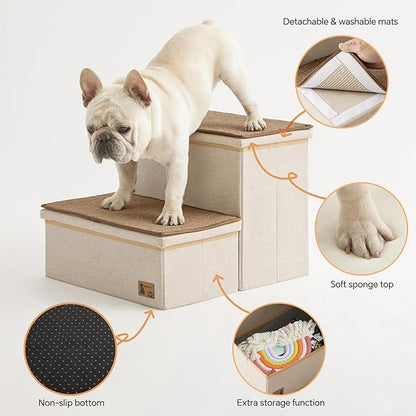 Detachable & washable mats

Soft sponge top

Non-slip bottom

Extra storage function