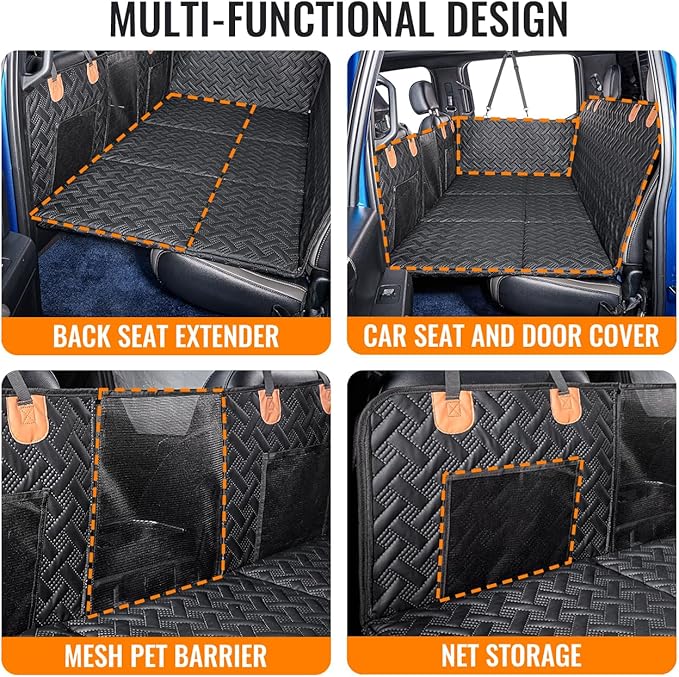 MULTI-FUNCTIONAL DESIGN

BACK SEAT EXTENDER

CAR SEAT AND DOOR COVER

MESH PET BARRIER

NET STORAGE