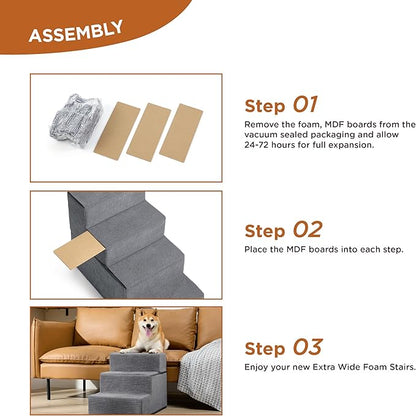 ASSEMBLY

Step 01
Remove the foam, MDF boards from the vacuum sealed packaging and allow 24-72 hours for full expansion.

Step 02
Place the MDF boards into each step.

Step 03
Enjoy your new Extra Wide Foam Stairs.