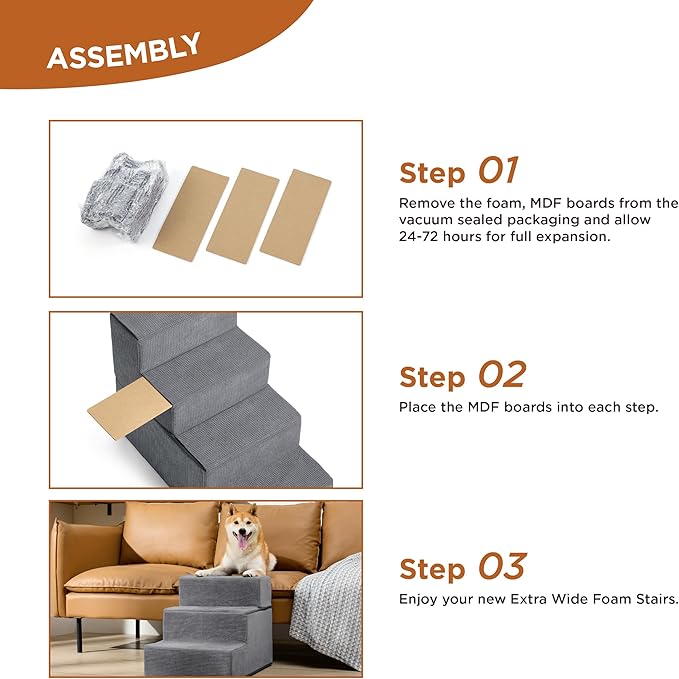 ASSEMBLY

Step 01

Remove the foam, MDF boards from the vacuum sealed packaging and allow 24-72 hours for full expansion.

Step 02

Place the MDF boards into each step.

Step 03

Enjoy your new Extra Wide Foam Stairs.