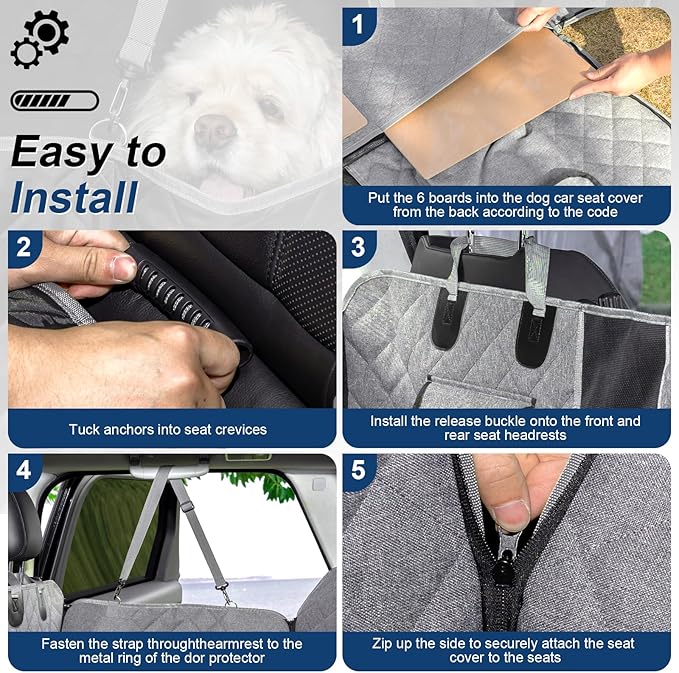 Easy to
Install

1
Put the 6 boards into the dog car seat cover from the back according to the code

2
Tuck anchors into seat crevices

3
Install the release buckle onto the front and rear seat headrests

4
Fasten the strap throughthearmrest to the metal ring of the dor protector

5
Zip up the side to securely attach the seat cover to the seats