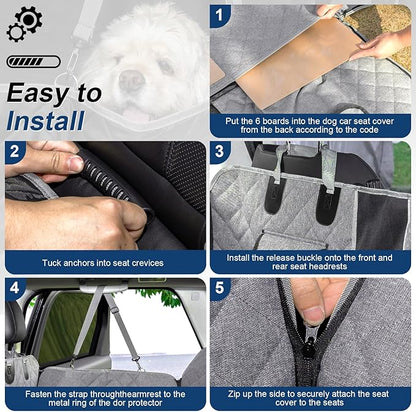 Easy to Install

1
Put the 6 boards into the dog car seat cover from the back according to the code

2
Tuck anchors into seat crevices

3
Install the release buckle onto the front and rear seat headrests

4
Fasten the strap throughthearmrest to the metal ring of the dor protector

5
Zip up the side to securely attach the seat cover to the seats