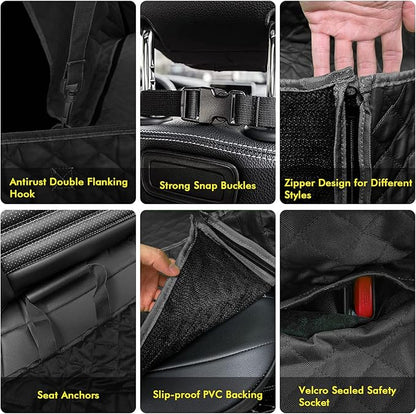 Antirust Double Flanking Hook

Strong Snap Buckles

Zipper Design for Different Styles

Seat Anchors

Slip-proof PVC Backing

Velcro Sealed Safety Socket