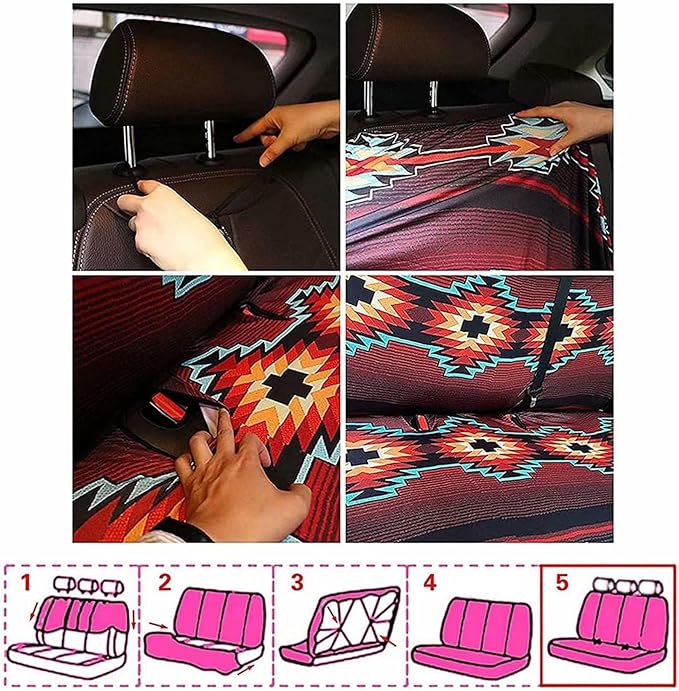 1

2

3

4

5