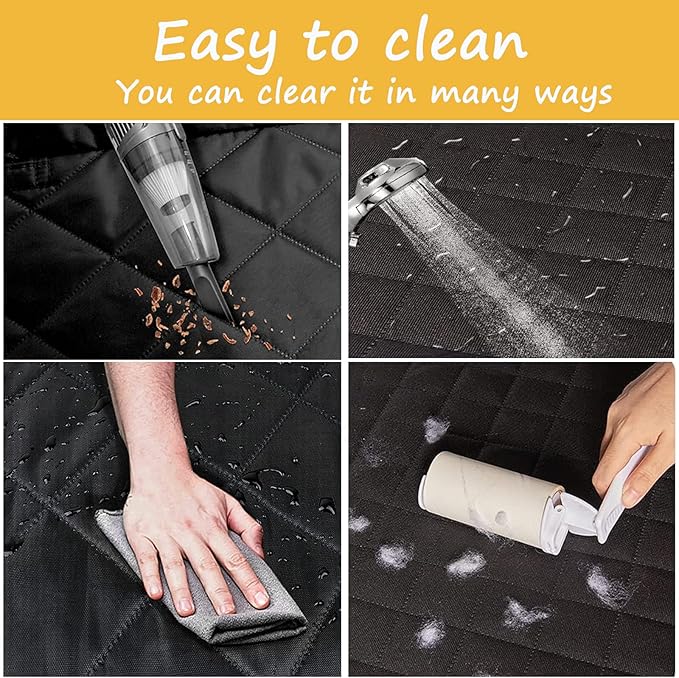 Easy to clean
You can clear it in many ways