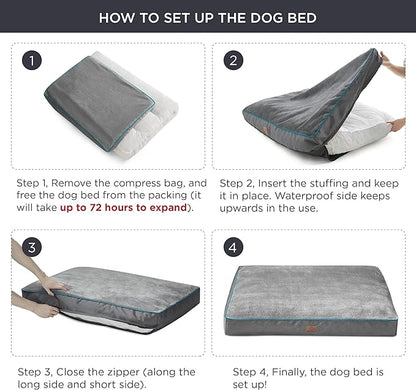 HOW TO SET UP THE DOG BED

1

Step 1, Remove the compress bag, and free the dog bed from the packing (it will take up to 72 hours to expand).

2

Step 2, Insert the stuffing and keep it in place. Waterproof side keeps upwards in the use.

3

Step 3, Close the zipper (along the long side and short side).

4

Step 4, Finally, the dog bed is set up!