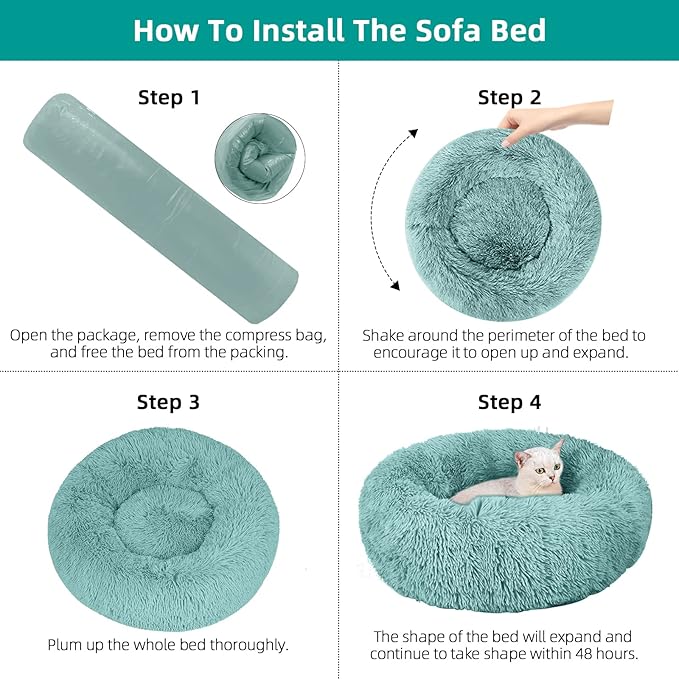 How To Install The Sofa Bed

Step 1

Open the package, remove the compress bag, and free the bed from the packing.

Step 2

Shake around the perimeter of the bed to encourage it to open up and expand.

Step 3

Plum up the whole bed thoroughly.

Step 4

The shape of the bed will expand and continue to take shape within 48 hours.