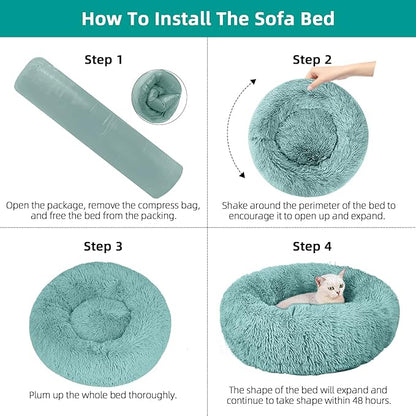 How To Install The Sofa Bed

Step 1

Open the package, remove the compress bag, and free the bed from the packing.

Step 2

Shake around the perimeter of the bed to encourage it to open up and expand.

Step 3

Plum up the whole bed thoroughly.

Step 4

The shape of the bed will expand and continue to take shape within 48 hours.