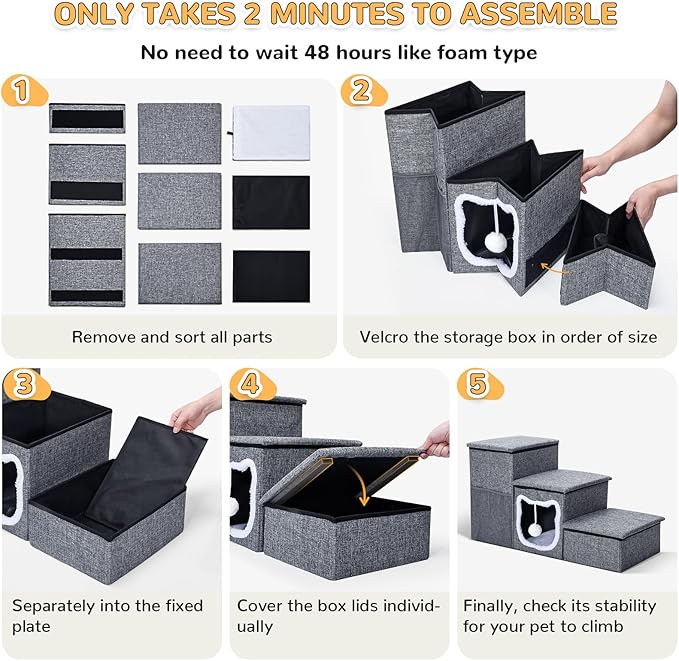 ONLY TAKES 2 MINUTES TO ASSEMBLE

No need to wait 48 hours like foam type

1

Remove and sort all parts

2

Velcro the storage box in order of size

3

Separately into the fixed plate

4

Cover the box lids individually

5

Finally, check its stability for your pet to climb