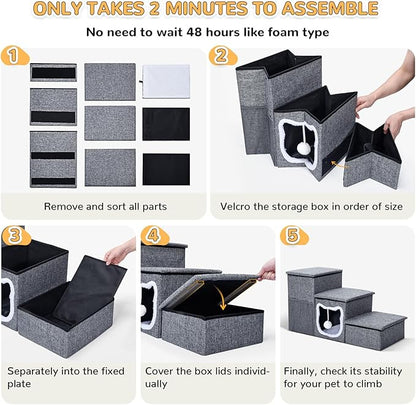 ONLY TAKES 2 MINUTES TO ASSEMBLE

No need to wait 48 hours like foam type

1

Remove and sort all parts

2

Velcro the storage box in order of size

3

Separately into the fixed plate

4

Cover the box lids individually

5

Finally, check its stability for your pet to climb